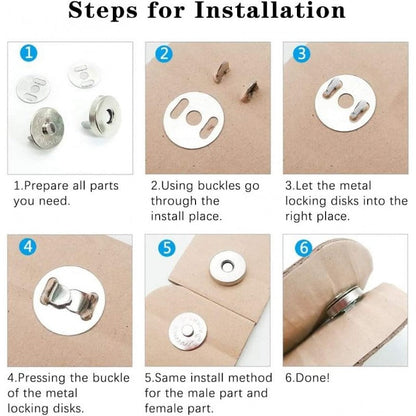 Steps for Installation

1

1.Prepare all parts you need.

2

2.Using buckles go through the install place.

3

3.Let the metal locking disks into the right place.

4

4.Pressing the buckle of the metal locking disks.

5

5.Same install method for the male part and female part.

6

6.Done!