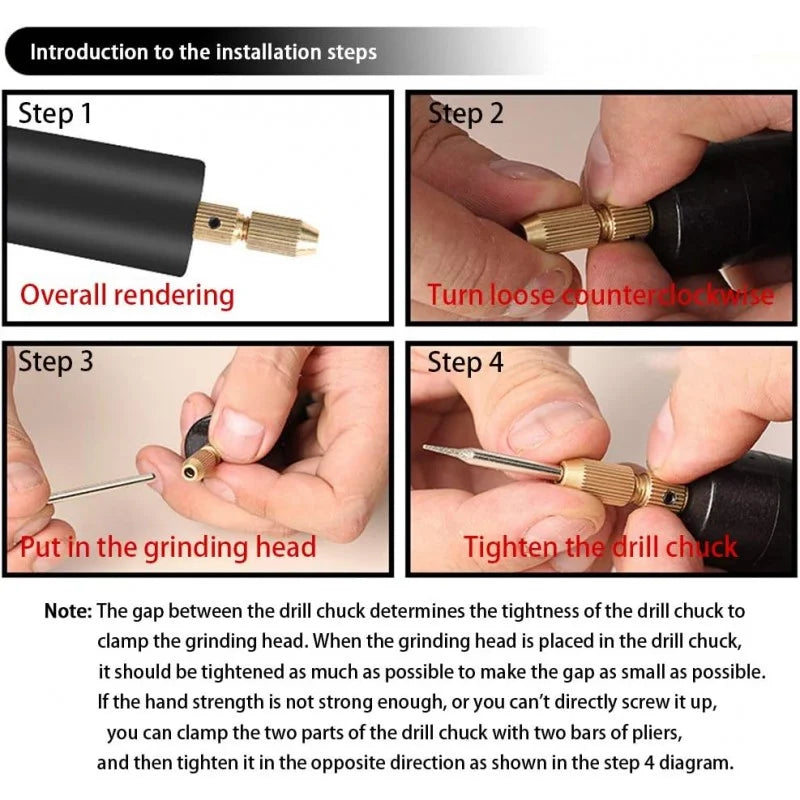 Introduction to the installation steps

Step 1

Overall rendering

Step 2

Turn loose counterclockwise

Step 3

Put in the grinding head

Step 4

Tighten the drill chuck

Note: The gap between the drill chuck determines the tightness of the drill chuck to clamp the grinding head. When the grinding head is placed in the drill chuck, it should be tightened as much as possible to make the gap as small as possible. If the hand strength is not strong enough, or you can't directly screw it up, you can clamp the two parts of the drill chuck with two bars of pliers, and then tighten it in the opposite direction as shown in the step 4 diagram.